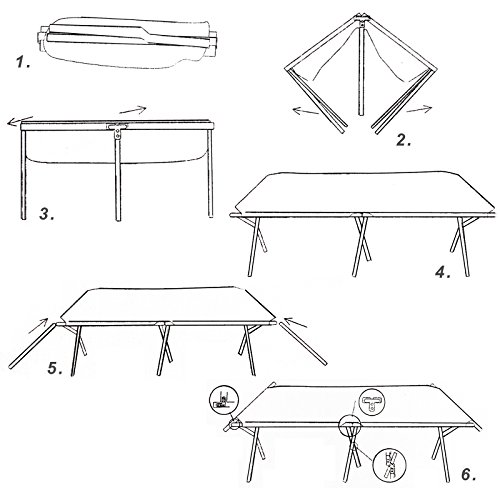 1.

2.

3.

4.

5.

6.